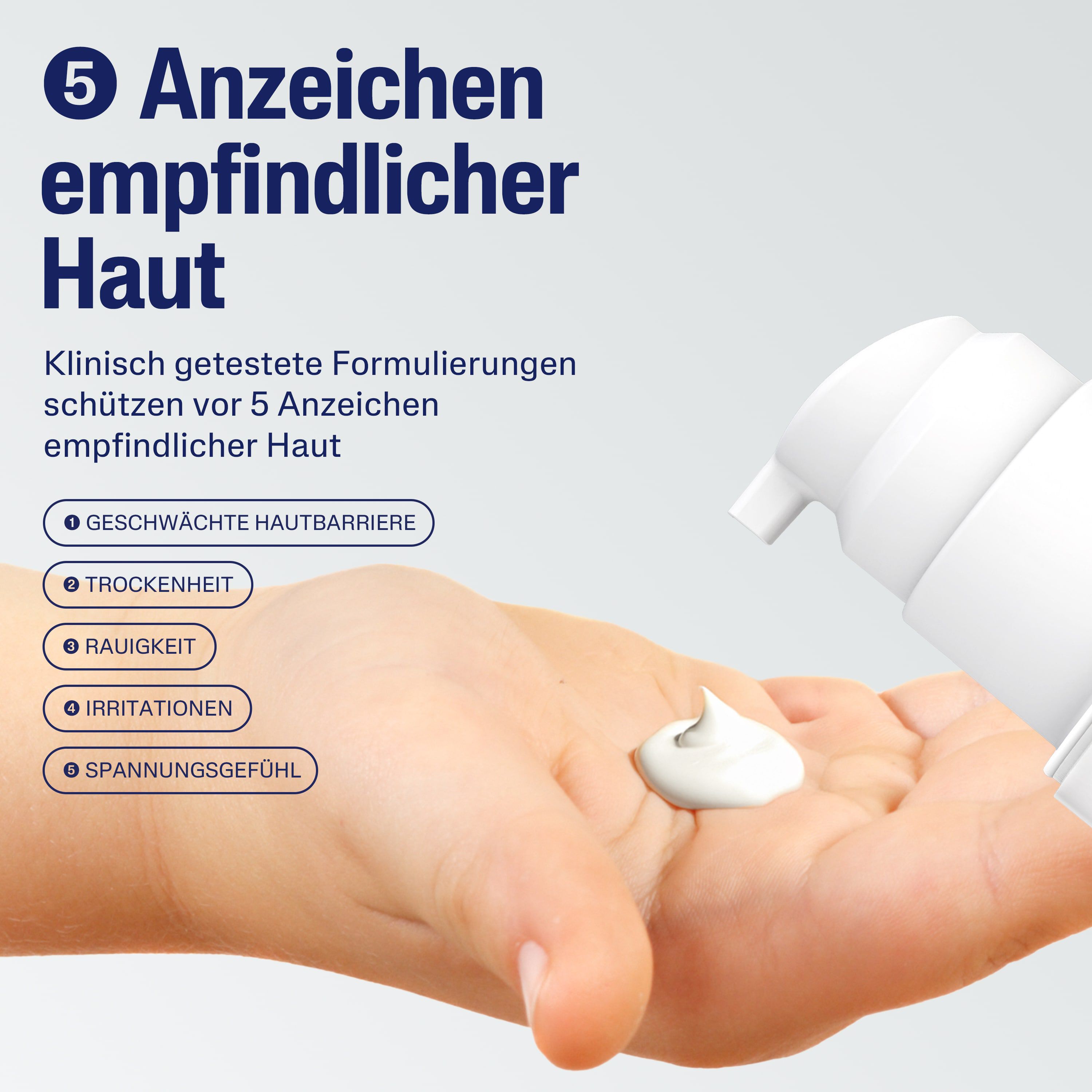 5 Anzeichen empfindlicher Haut

Klinisch getestete Formulierungen schützen vor 5 Anzeichen empfindlicher Haut

1 GESCHWÄCHTE HAUTBARRIERE

2 TROCKENHEIT

3 RAUIGKEIT

4 IRRITATIONEN

5 SPANNUNGSGEFÜHL